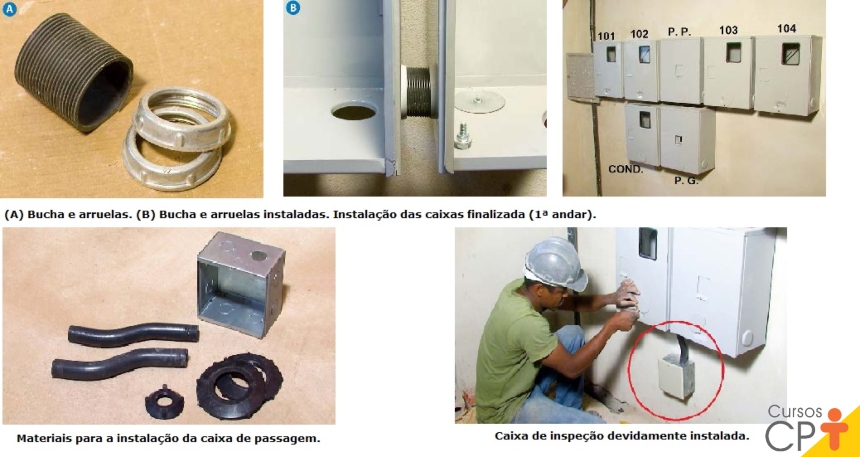 A

B

101 102 P. P. 103 104

COND. P. G.

(A) Bucha e arruelas. (B) Bucha e arruelas instaladas. Instalação das caixas finalizada (1ª andar).

Materiais para a instalação da caixa de passagem.

Caixa de inspeção devidamente instalada.

Cursos CPT